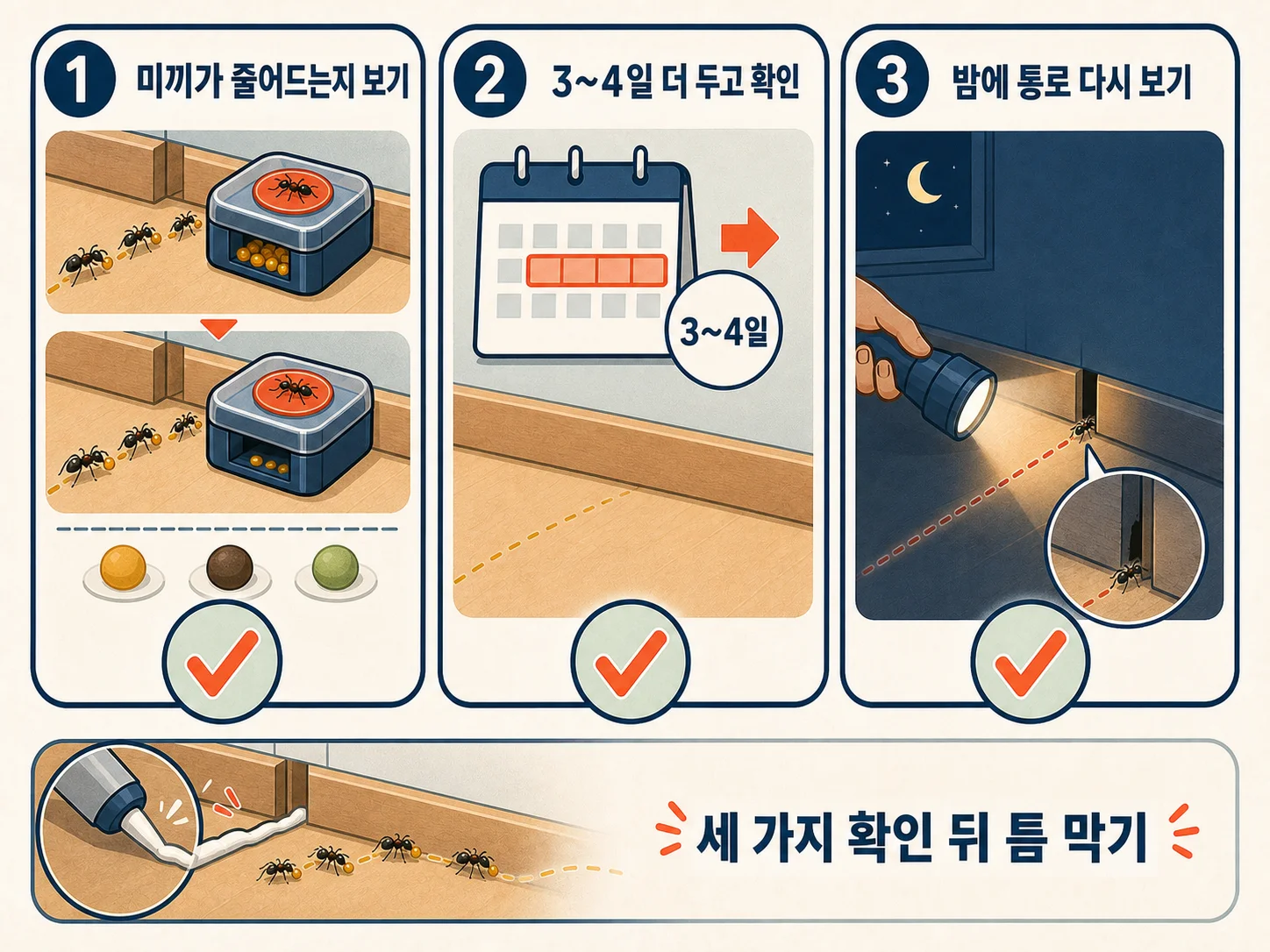 1 미끼가 줄어드는지 보기

2 3~4일 더 두고 확인

3~4일

3 밤에 통로 다시 보기

세 가지 확인 뒤 틈 막기